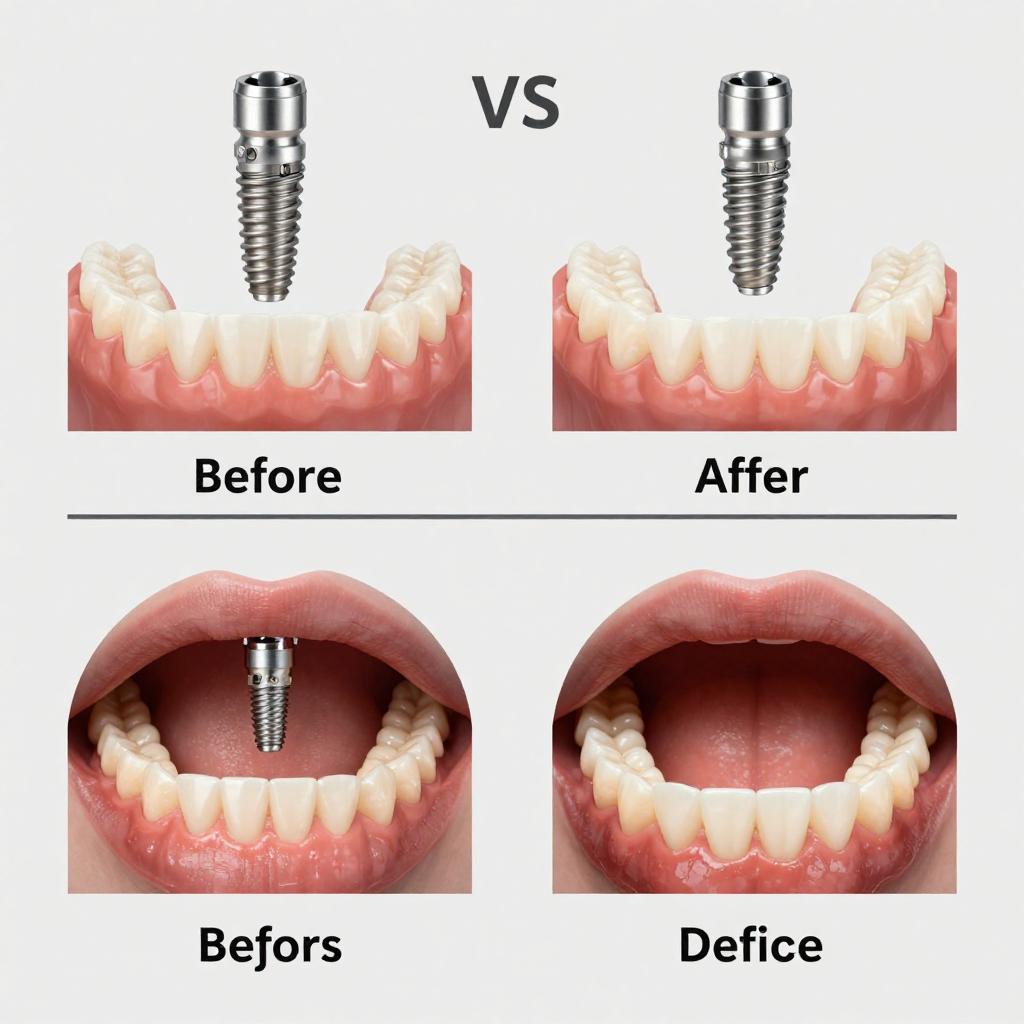 VS

Before

Affer

Befors

Defice